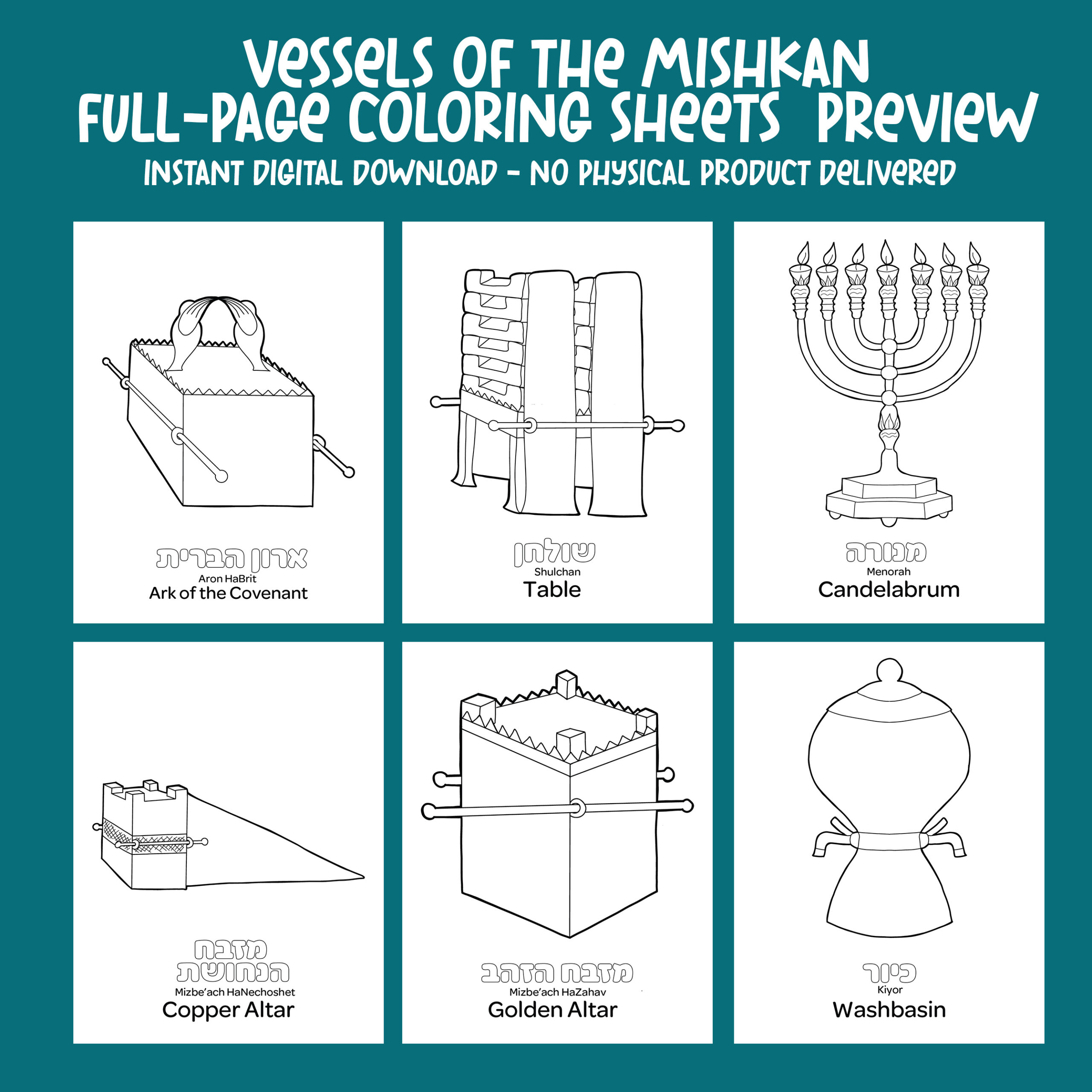 VESSELS OF THE MISHKAN
FULL-PAGE COLORING SHEETS PREVIEW
INSTANT DIGITAL DOWNLOAD - NO PHYSICAL PRODUCT DELIVERED

ארון הברית
Aron HaBrit
Ark of the Covenant

שולחן
Shulchan
Table

מנורה
Menorah
Candelabrum

מזבח
הנחושת
Mizbe'ach HaNechoshet
Copper Altar

מזבח הזהב
Mizbe'ach HaZahav
Golden Altar

כיור
Kiyor
Washbasin